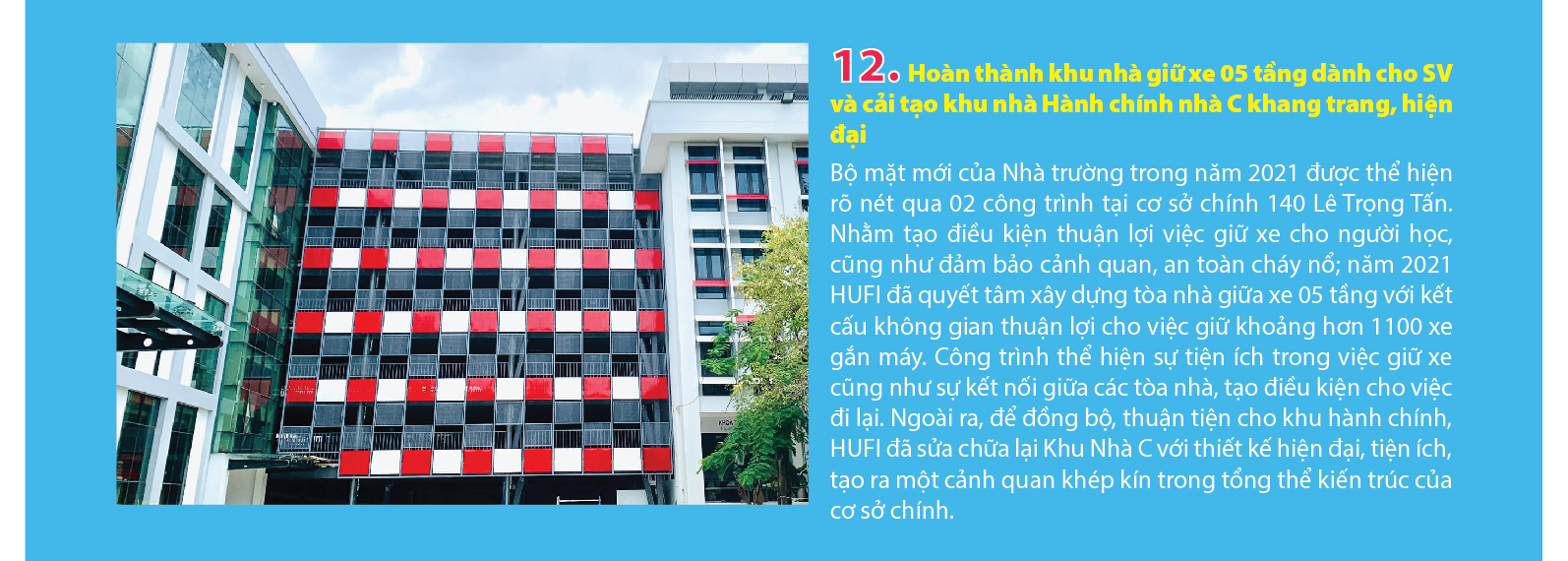 12. Hoàn thành khu nhà giữ xe 05 tầng dành cho SV và cải tạo khu nhà Hành chính nhà C khang trang, hiện đại

Bộ mặt mới của Nhà trường trong năm 2021 được thể hiện rõ nét qua 02 công trình tại cơ sở chính 140 Lê Trọng Tấn. Nhằm tạo điều kiện thuận lợi việc giữ xe cho người học, cũng như đảm bảo cảnh quan, an toàn cháy nổ; năm 2021 HUFI đã quyết tâm xây dựng tòa nhà giữa xe 05 tầng với kết cấu không gian thuận lợi cho việc giữ khoảng hơn 1100 xe gắn máy. Công trình thể hiện sự tiện ích trong việc giữ xe cũng như sự kết nối giữa các tòa nhà, tạo điều kiện cho việc đi lại. Ngoài ra, để đồng bộ, thuận tiện cho khu hành chính, HUFI đã sửa chữa lại Khu Nhà C với thiết kế hiện đại, tiện ích, tạo ra một cảnh quan khép kín trong tổng thể kiến trúc của cơ sở chính.