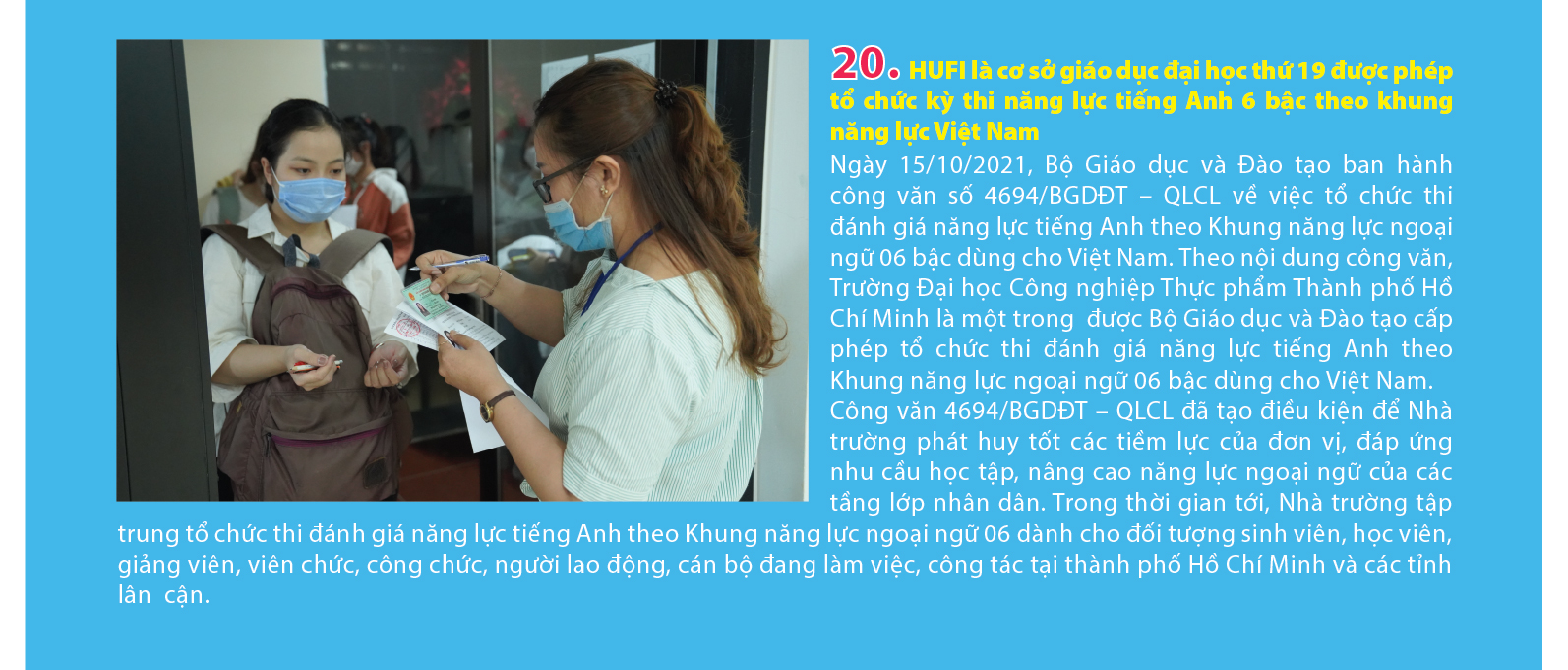 20. HUFI là cơ sở giáo dục đại học thứ 19 được phép tổ chức kỳ thi năng lực tiếng Anh 6 bậc theo khung năng lực Việt Nam

Ngày 15/10/2021, Bộ Giáo dục và Đào tạo ban hành công văn số 4694/BGDĐT – QLCL về việc tổ chức thi đánh giá năng lực tiếng Anh theo Khung năng lực ngoại ngữ 06 bậc dùng cho Việt Nam. Theo nội dung công văn, Trường Đại học Công nghiệp Thực phẩm Thành phố Hồ Chí Minh là một trong được Bộ Giáo dục và Đào tạo cấp phép tổ chức thi đánh giá năng lực tiếng Anh theo Khung năng lực ngoại ngữ 06 bậc dùng cho Việt Nam.
Công văn 4694/BGDĐT – QLCL đã tạo điều kiện để Nhà trường phát huy tốt các tiềm lực của đơn vị, đáp ứng nhu cầu học tập, nâng cao năng lực ngoại ngữ của các tầng lớp nhân dân. Trong thời gian tới, Nhà trường tập trung tổ chức thi đánh giá năng lực tiếng Anh theo Khung năng lực ngoại ngữ 06 dành cho đối tượng sinh viên, học viên, giảng viên, viên chức, công chức, người lao động, cán bộ đang làm việc, công tác tại thành phố Hồ Chí Minh và các tỉnh lân cận.