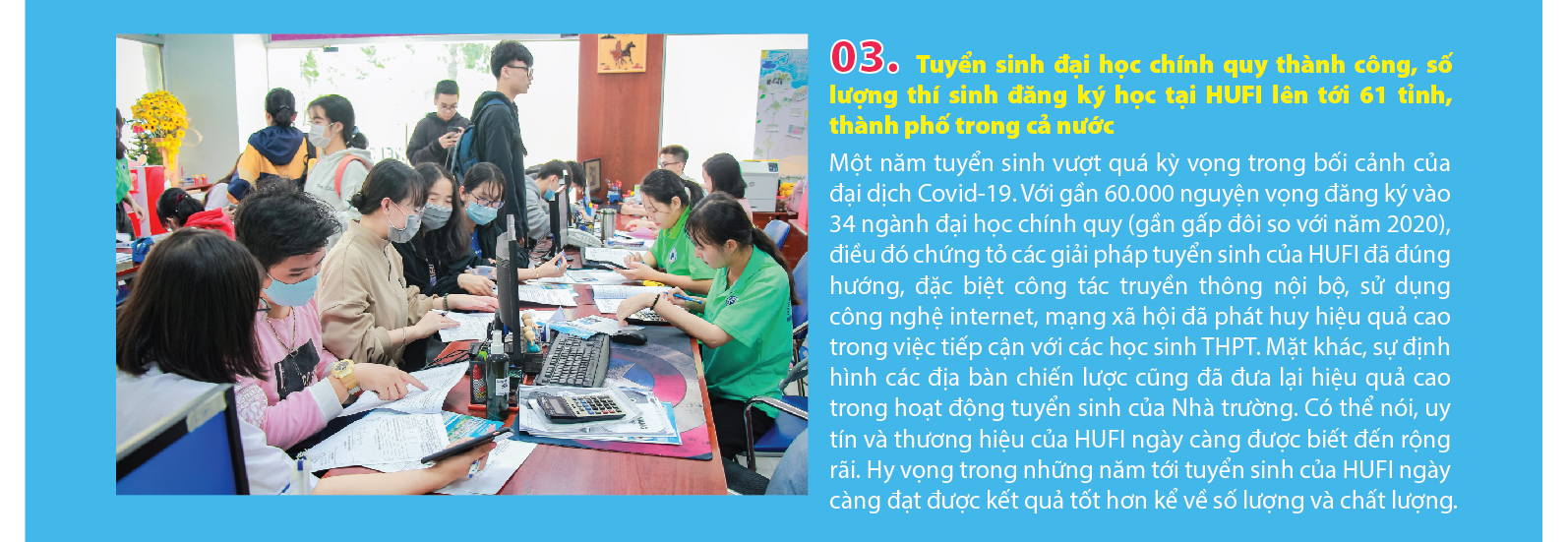 03. Tuyển sinh đại học chính quy thành công, số lượng thí sinh đăng ký học tại HUFI lên tới 61 tỉnh, thành phố trong cả nước

Một năm tuyển sinh vượt quá kỳ vọng trong bối cảnh của đại dịch Covid-19. Với gần 60.000 nguyện vọng đăng ký vào 34 ngành đại học chính quy (gần gấp đôi so với năm 2020), điều đó chứng tỏ các giải pháp tuyển sinh của HUFI đã đúng hướng, đặc biệt công tác truyền thông nội bộ, sử dụng công nghệ internet, mạng xã hội đã phát huy hiệu quả cao trong việc tiếp cận với các học sinh THPT. Mặt khác, sự định hình các địa bàn chiến lược cũng đã đưa lại hiệu quả cao trong hoạt động tuyển sinh của Nhà trường. Có thể nói, uy tín và thương hiệu của HUFI ngày càng được biết đến rộng rãi. Hy vọng trong những năm tới tuyển sinh của HUFI ngày càng đạt được kết quả tốt hơn kể về số lượng và chất lượng.