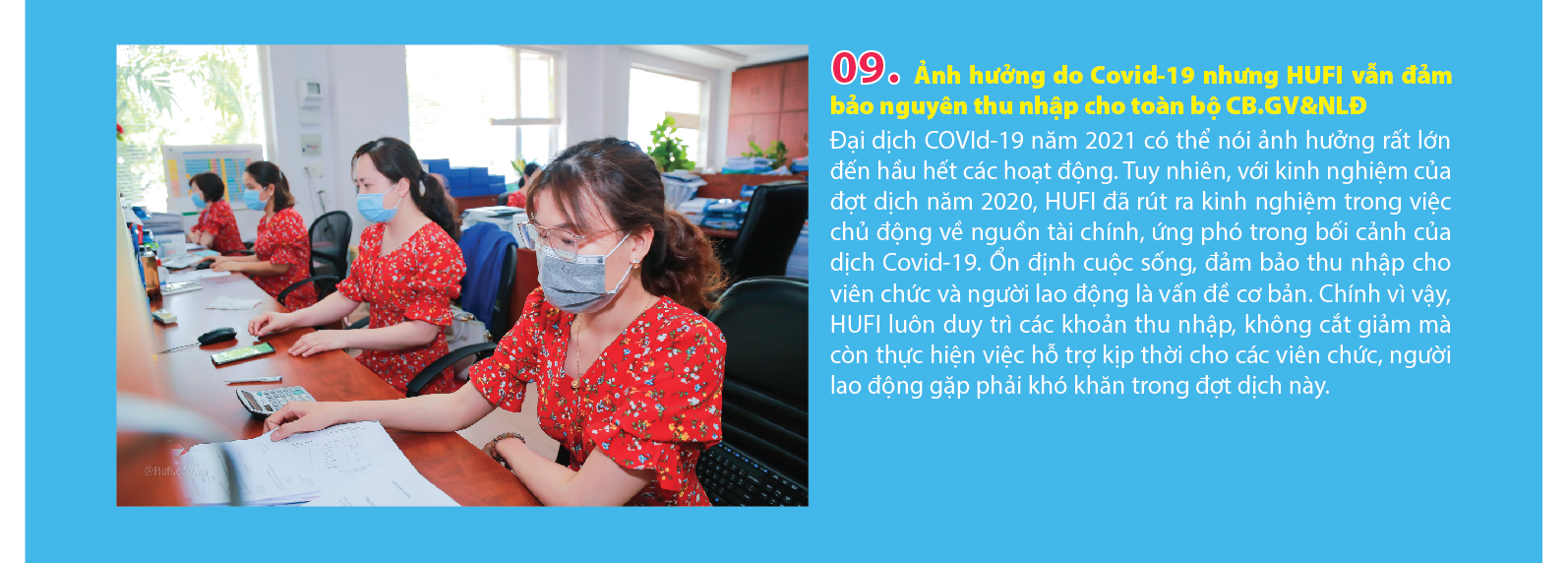 @Hufi.edu.vn

09. Ảnh hưởng do Covid-19 nhưng HUFI vẫn đảm bảo nguyên thu nhập cho toàn bộ CB.GV&NLĐ

Đại dịch COVId-19 năm 2021 có thể nói ảnh hưởng rất lớn đến hầu hết các hoạt động. Tuy nhiên, với kinh nghiệm của đợt dịch năm 2020, HUFI đã rút ra kinh nghiệm trong việc chủ động về nguồn tài chính, ứng phó trong bối cảnh của dịch Covid-19. Ổn định cuộc sống, đảm bảo thu nhập cho viên chức và người lao động là vấn đề cơ bản. Chính vì vậy, HUFI luôn duy trì các khoản thu nhập, không cắt giảm mà còn thực hiện việc hỗ trợ kịp thời cho các viên chức, người lao động gặp phải khó khăn trong đợt dịch này.