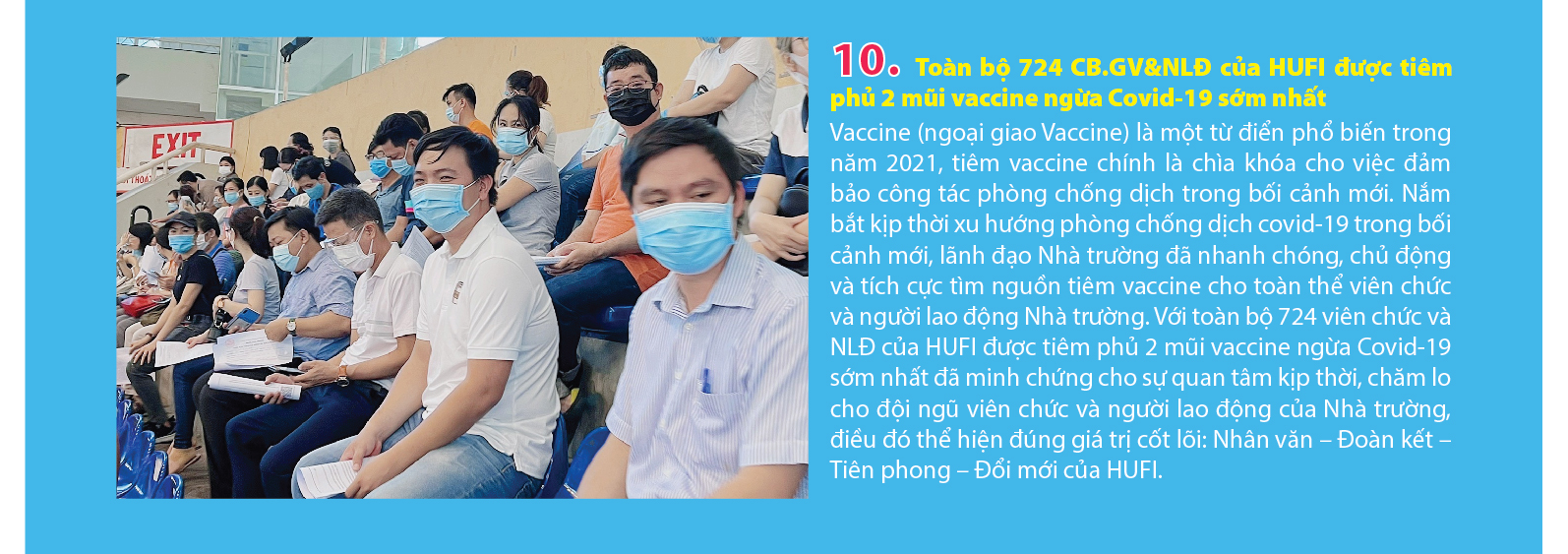 EXIT

10. Toàn bộ 724 CB.GV&NLĐ của HUFI được tiêm phủ 2 mũi vaccine ngừa Covid-19 sớm nhất

Vaccine (ngoại giao Vaccine) là một từ điển phổ biến trong năm 2021, tiêm vaccine chính là chìa khóa cho việc đảm bảo công tác phòng chống dịch trong bối cảnh mới. Nắm bắt kịp thời xu hướng phòng chống dịch covid-19 trong bối cảnh mới, lãnh đạo Nhà trường đã nhanh chóng, chủ động và tích cực tìm nguồn tiêm vaccine cho toàn thể viên chức và người lao động Nhà trường. Với toàn bộ 724 viên chức và NLĐ của HUFI được tiêm phủ 2 mũi vaccine ngừa Covid-19 sớm nhất đã minh chứng cho sự quan tâm kịp thời, chăm lo cho đội ngũ viên chức và người lao động của Nhà trường, điều đó thể hiện đúng giá trị cốt lõi: Nhân văn – Đoàn kết – Tiên phong – Đổi mới của HUFI.