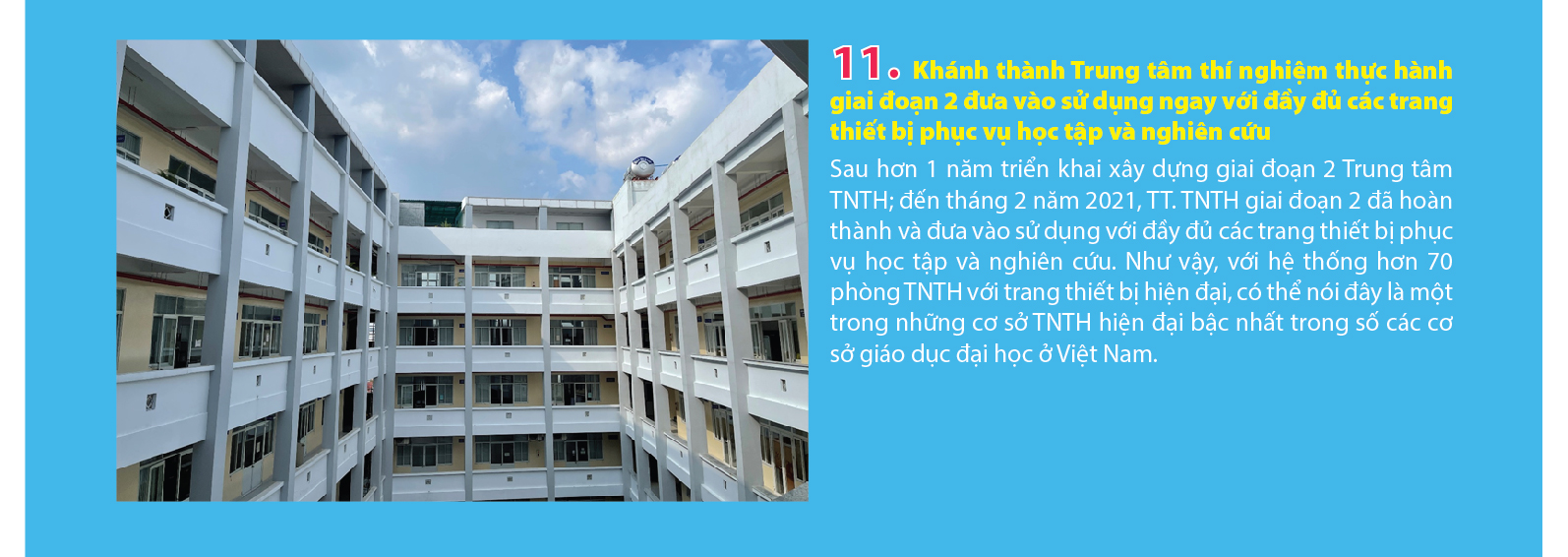 11. Khánh thành Trung tâm thí nghiệm thực hành giai đoạn 2 đưa vào sử dụng ngay với đầy đủ các trang thiết bị phục vụ học tập và nghiên cứu

Sau hơn 1 năm triển khai xây dựng giai đoạn 2 Trung tâm TNTH; đến tháng 2 năm 2021, TT. TNTH giai đoạn 2 đã hoàn thành và đưa vào sử dụng với đầy đủ các trang thiết bị phục vụ học tập và nghiên cứu. Như vậy, với hệ thống hơn 70 phòng TNTH với trang thiết bị hiện đại, có thể nói đây là một trong những cơ sở TNTH hiện đại bậc nhất trong số các cơ sở giáo dục đại học ở Việt Nam.